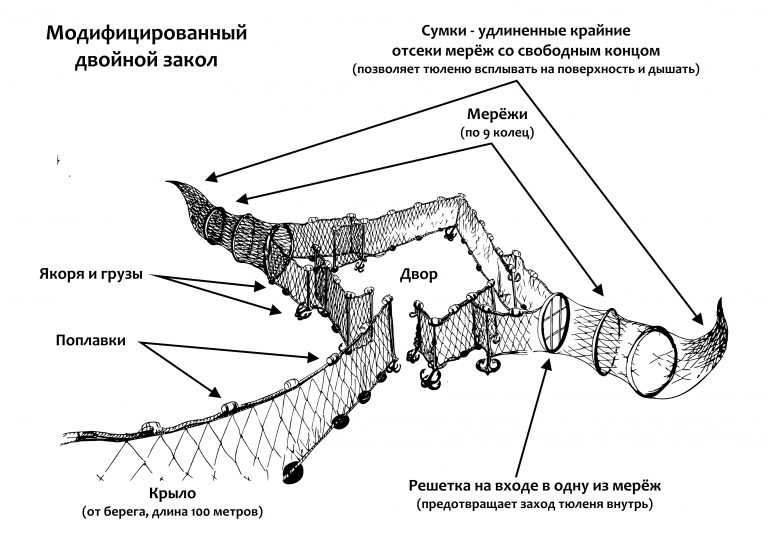 Модифицированный двойной закол

Сумки - удлиненные крайние отсеки мерёж со свободным концом
(позволяет тюленю всплывать на поверхность и дышать)

Мерёжи
(по 9 колец)

Якоря и грузы

Двор

Поплавки

Крыло
(от берега, длина 100 метров)

Решетка на входе в одну из мерёж
(предотвращает заход тюленя внутрь)